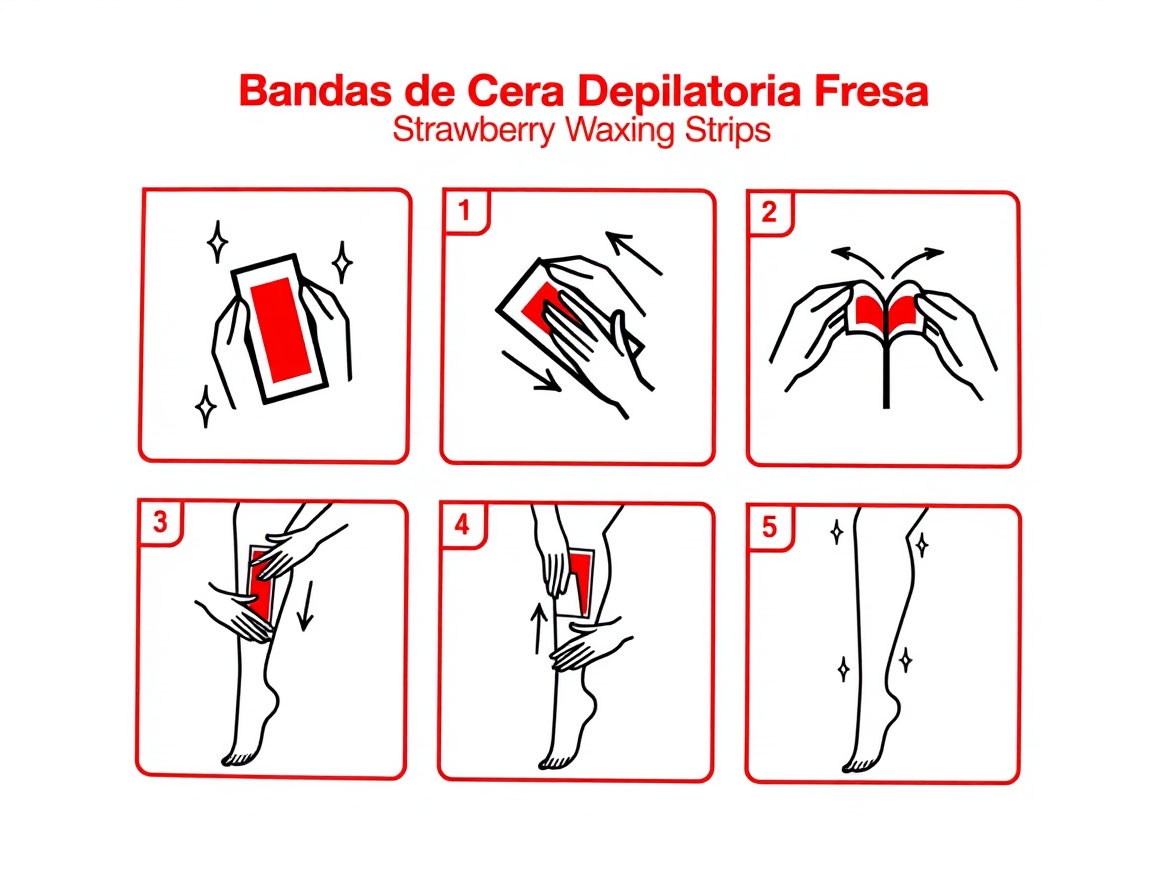 Bandas de Cera Depilatoria Fresa
Strawberry Waxing Strips

1

2

3

4

5